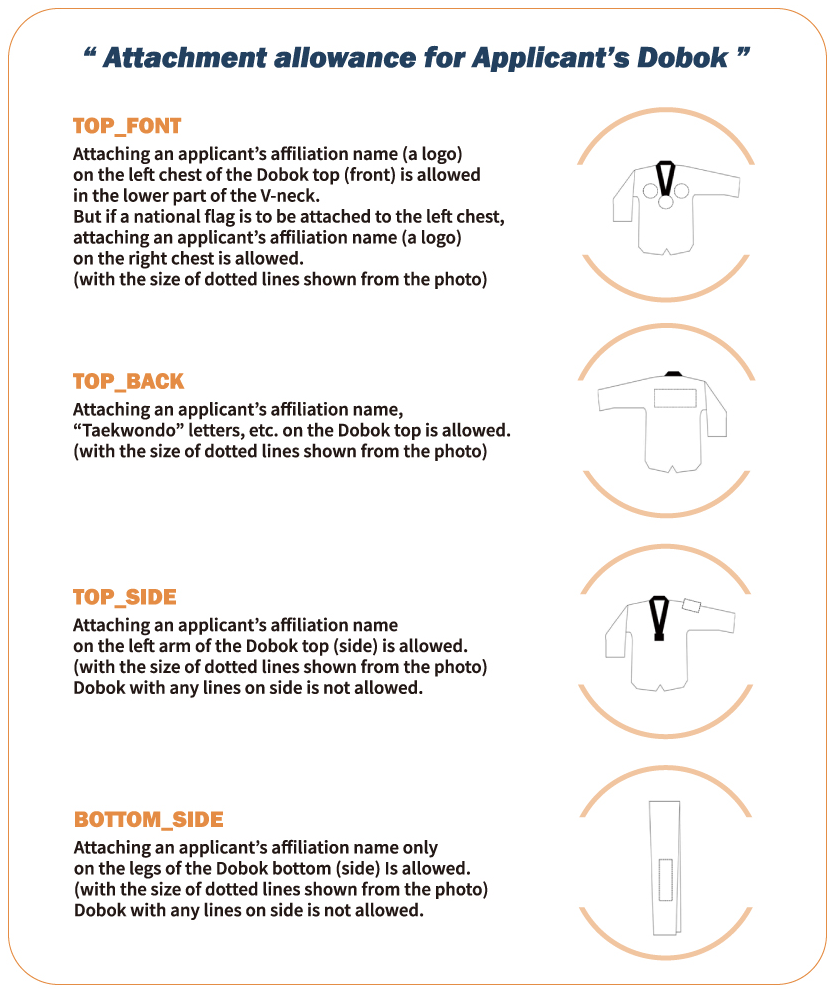 “ Attachment allowance for Applicant’s Dobok ”

TOP_FONT
Attaching an applicant’s affiliation name (a logo) on the left chest of the Dobok top (front) is allowed in the lower part of the V-neck.
But if a national flag is to be attached to the left chest, attaching an applicant’s affiliation name (a logo) on the right chest is allowed.
(with the size of dotted lines shown from the photo)

TOP_BACK
Attaching an applicant’s affiliation name, “Taekwondo” letters, etc. on the Dobok top is allowed.
(with the size of dotted lines shown from the photo)

TOP_SIDE
Attaching an applicant’s affiliation name on the left arm of the Dobok top (side) is allowed.
(with the size of dotted lines shown from the photo)
Dobok with any lines on side is not allowed.

BOTTOM_SIDE
Attaching an applicant’s affiliation name only on the legs of the Dobok bottom (side) Is allowed.
(with the size of dotted lines shown from the photo)
Dobok with any lines on side is not allowed.